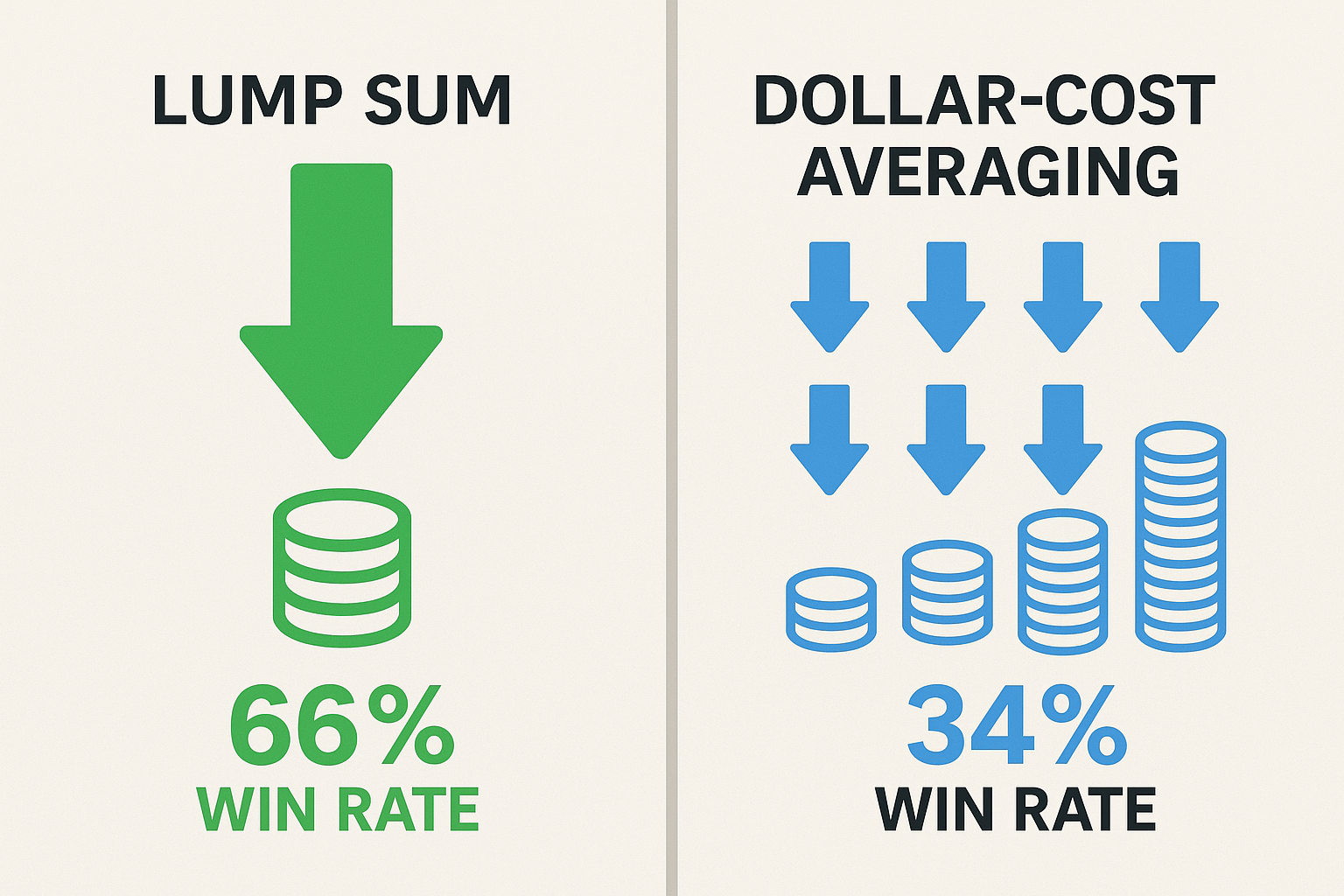 LUMP SUM

66%
WIN RATE

DOLLAR-COST AVERAGING

34%
WIN RATE