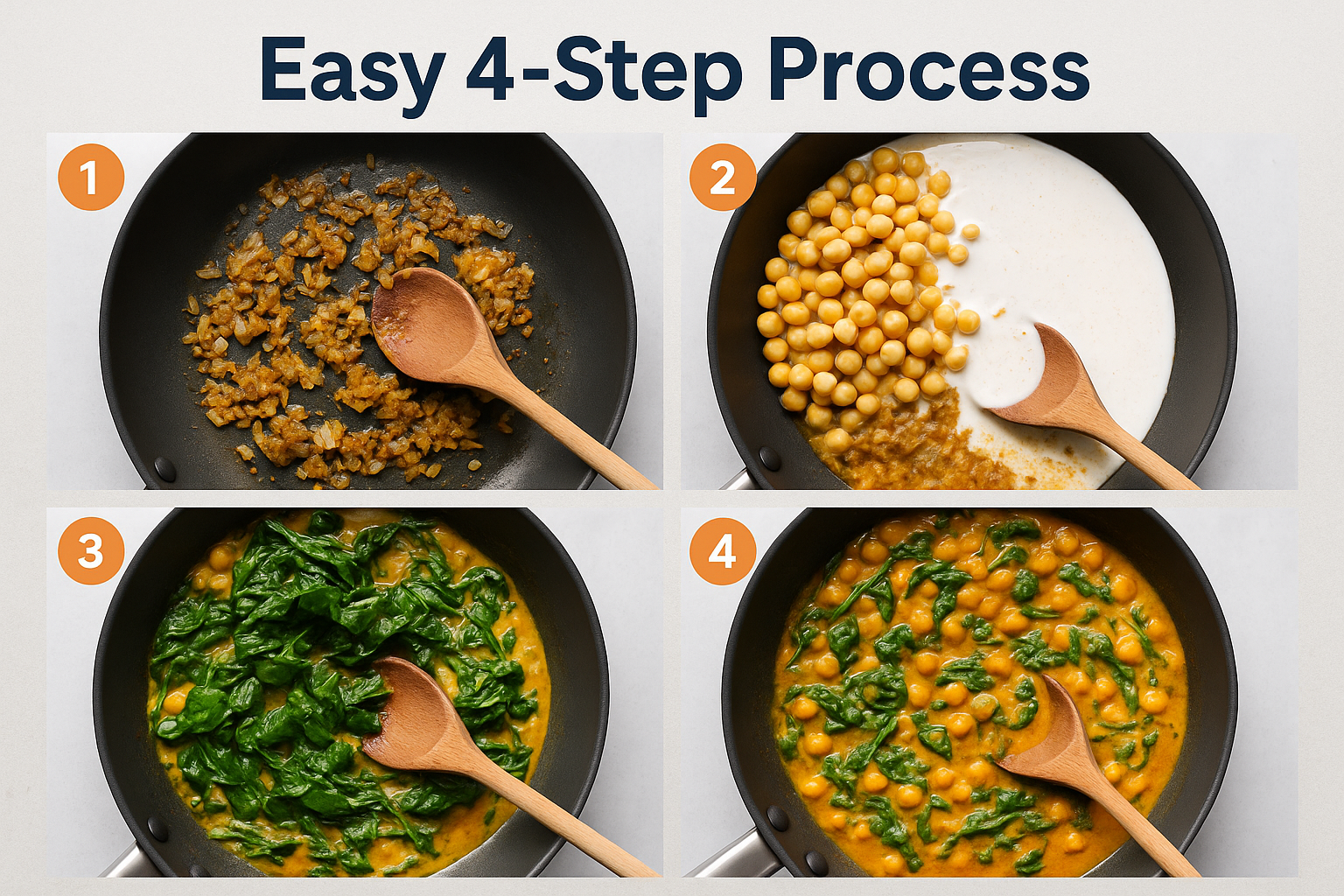 Easy 4-Step Process

1

2

3

4