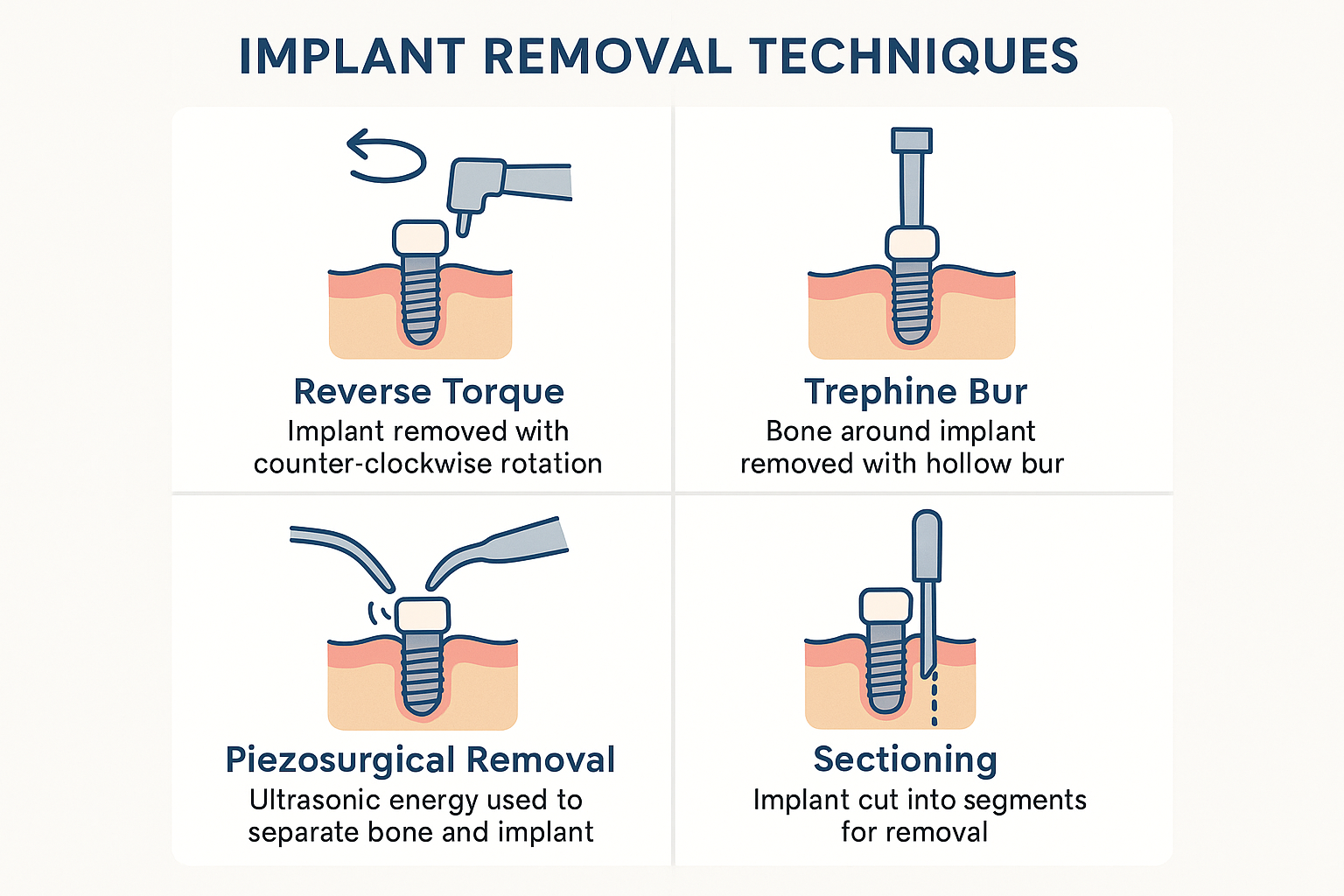 IMPLANT REMOVAL TECHNIQUES

Reverse Torque
Implant removed with counter-clockwise rotation

Trephine Bur
Bone around implant removed with hollow bur

Piezosurgical Removal
Ultrasonic energy used to separate bone and implant

Sectioning
Implant cut into segments for removal