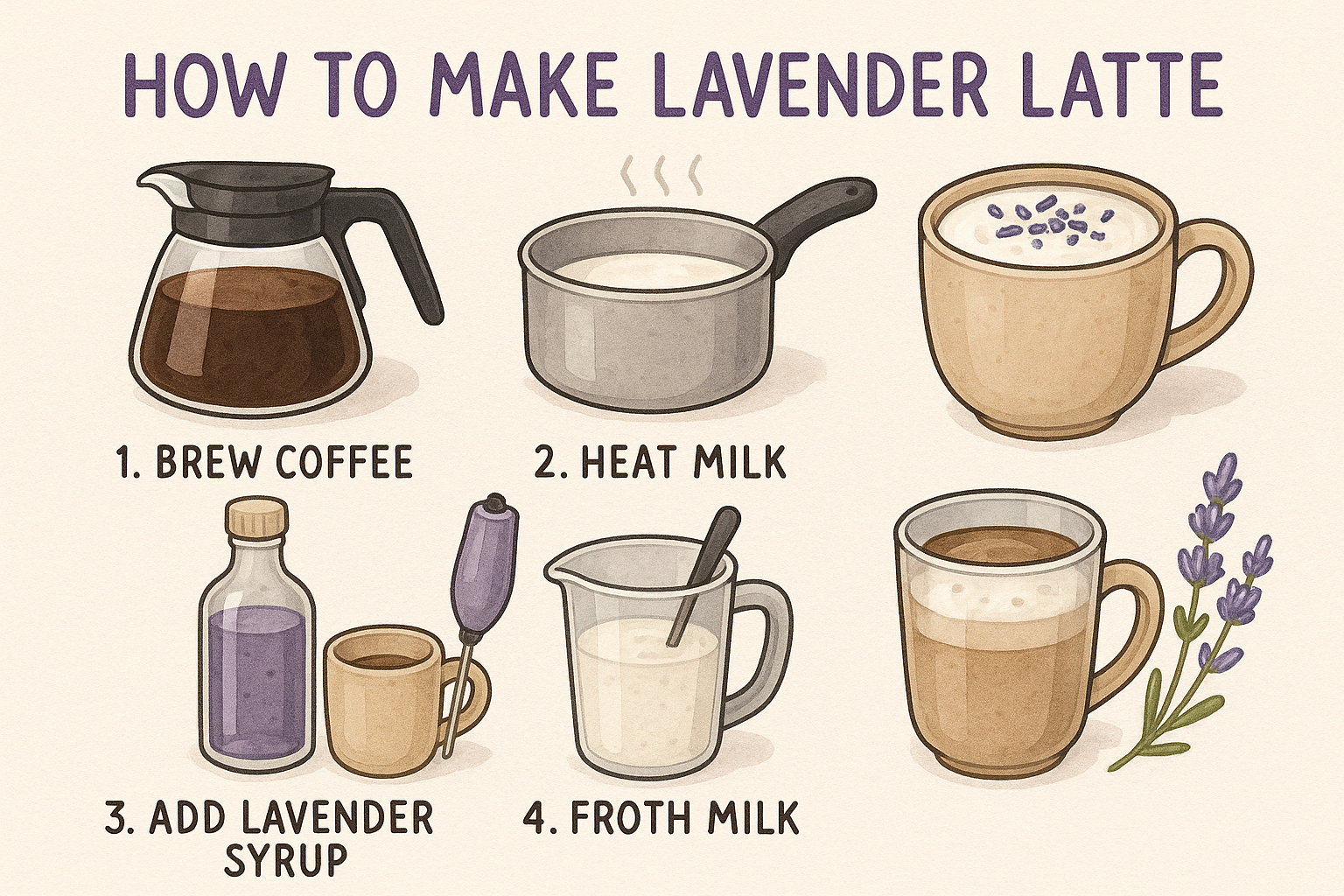 HOW TO MAKE LAVENDER LATTE

1. BREW COFFEE

2. HEAT MILK

3. ADD LAVENDER SYRUP

4. FROTH MILK