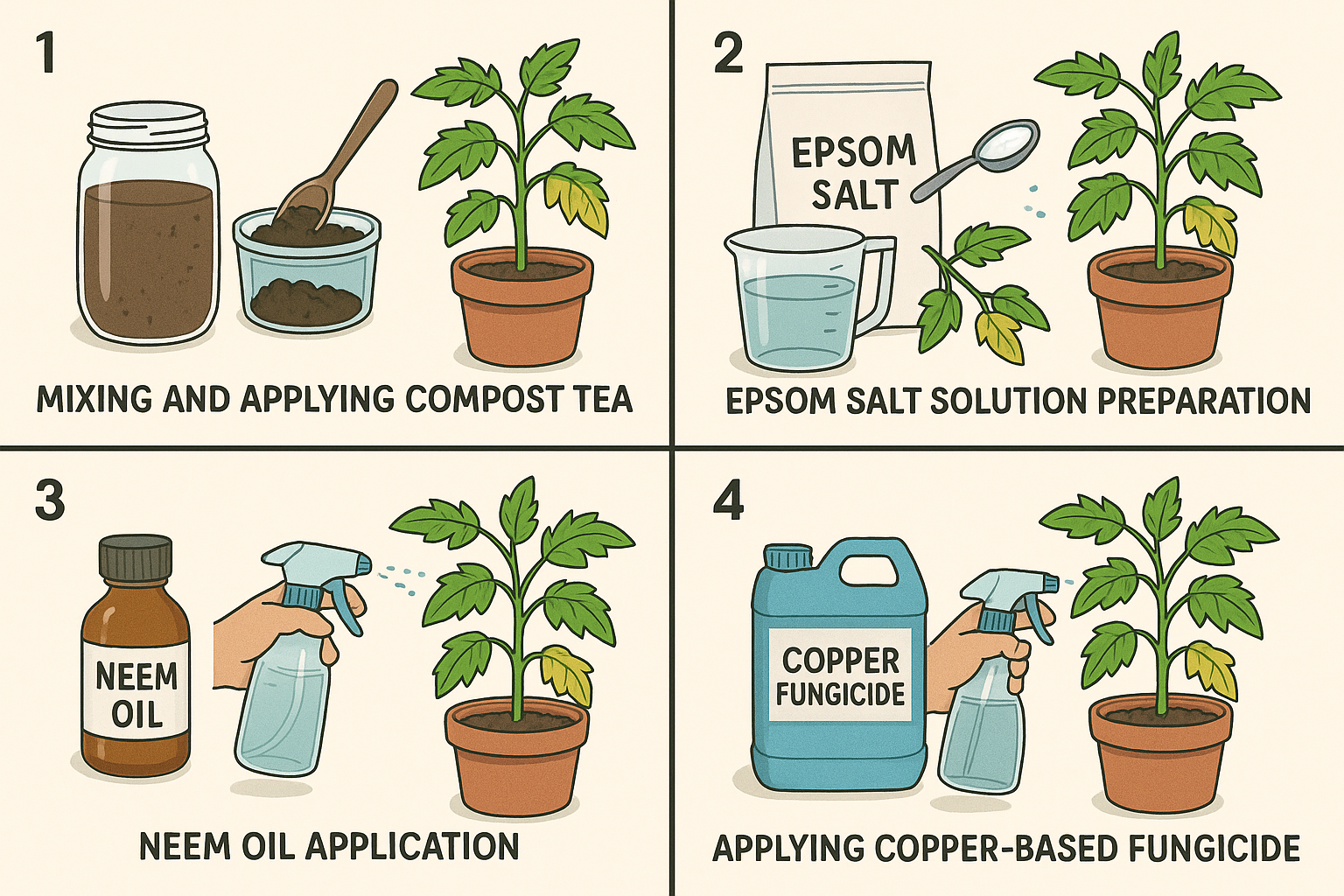 1

MIXING AND APPLYING COMPOST TEA

2

EPSOM SALT

EPSOM SALT SOLUTION PREPARATION

3

NEEM OIL

NEEM OIL APPLICATION

4

COPPER FUNGICIDE

APPLYING COPPER-BASED FUNGICIDE