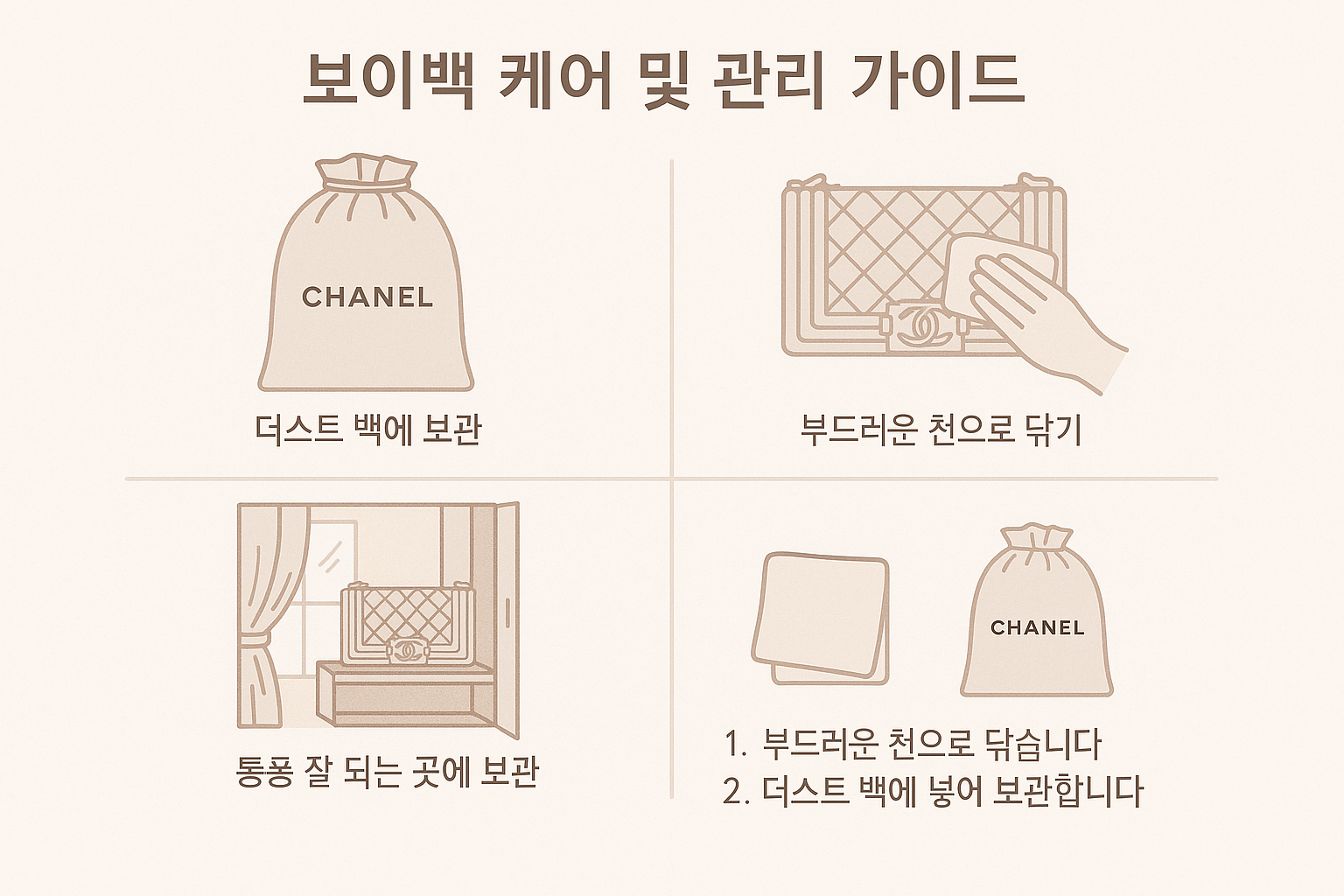 보이백 케어 및 관리 가이드

CHANEL

더스트 백에 보관

부드러운 천으로 닦기

통풍 잘 되는 곳에 보관

CHANEL

1. 부드러운 천으로 닦습니다
2. 더스트 백에 넣어 보관합니다