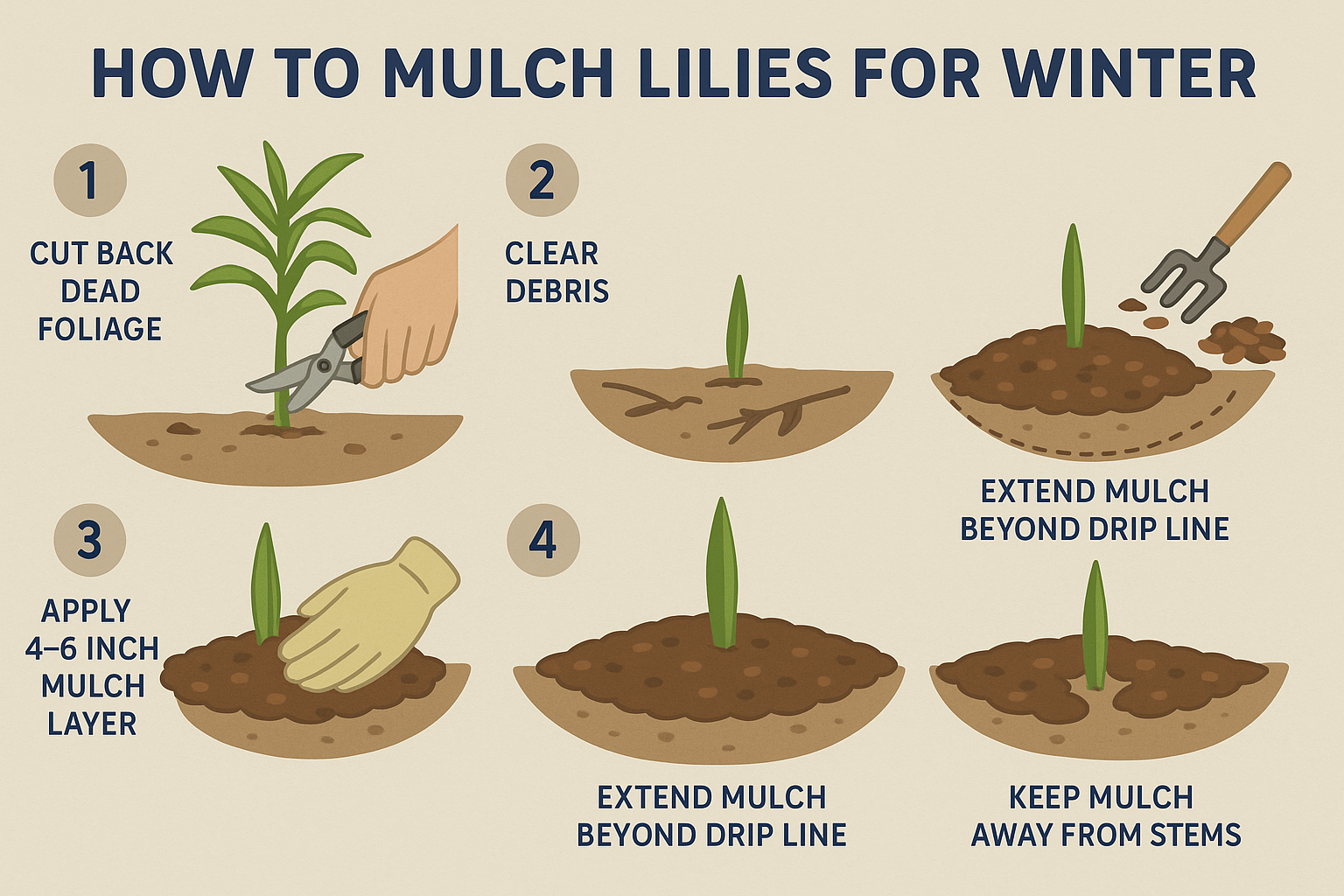 HOW TO MULCH LILIES FOR WINTER

1

CUT BACK DEAD FOLIAGE

2

CLEAR DEBRIS

EXTEND MULCH BEYOND DRIP LINE

3

APPLY 4–6 INCH MULCH LAYER

4

EXTEND MULCH BEYOND DRIP LINE

KEEP MULCH AWAY FROM STEMS