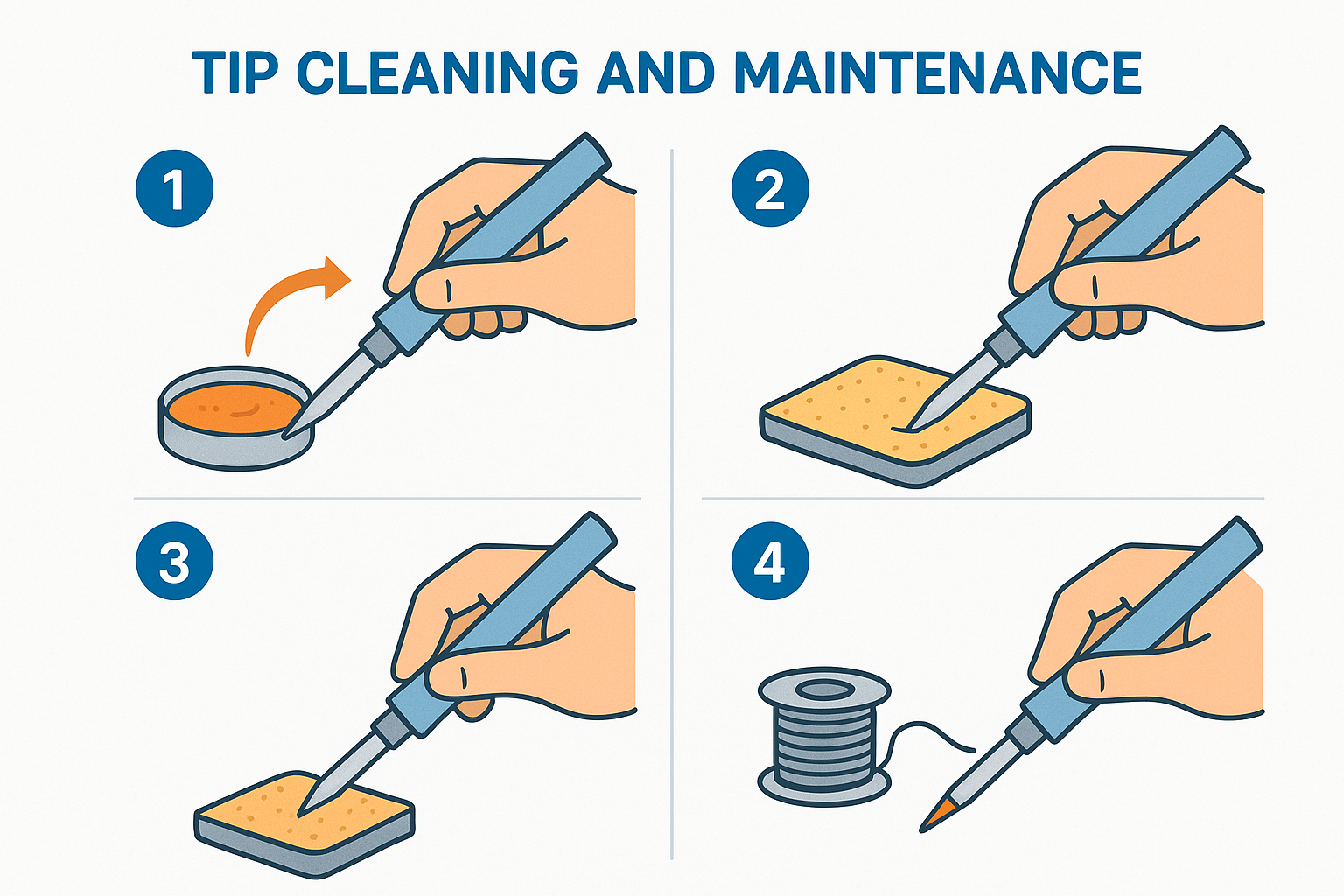 TIP CLEANING AND MAINTENANCE

1

2

3

4