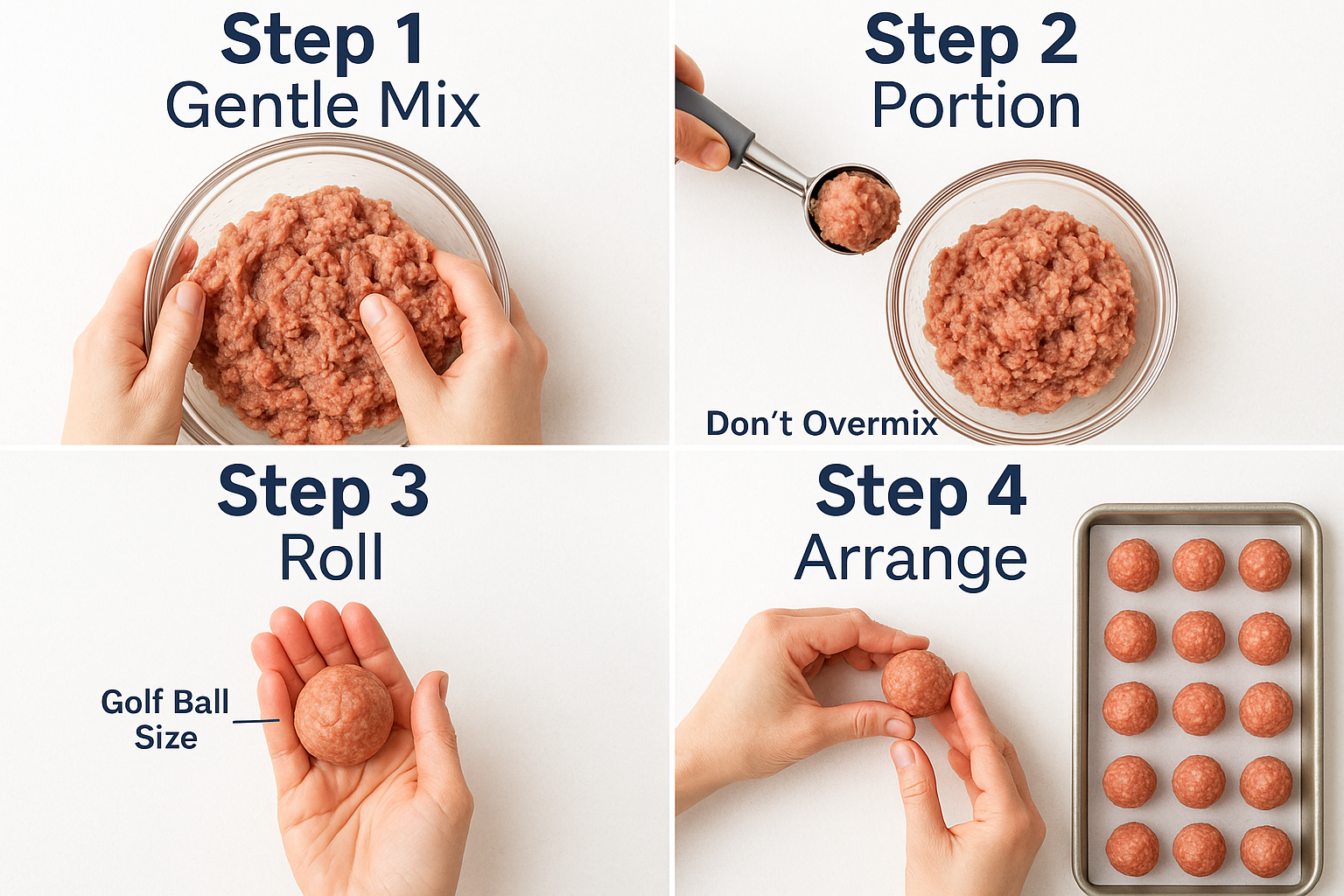 Step 1
Gentle Mix

Step 2
Portion

Don't Overmix

Step 3
Roll

Golf Ball Size

Step 4
Arrange