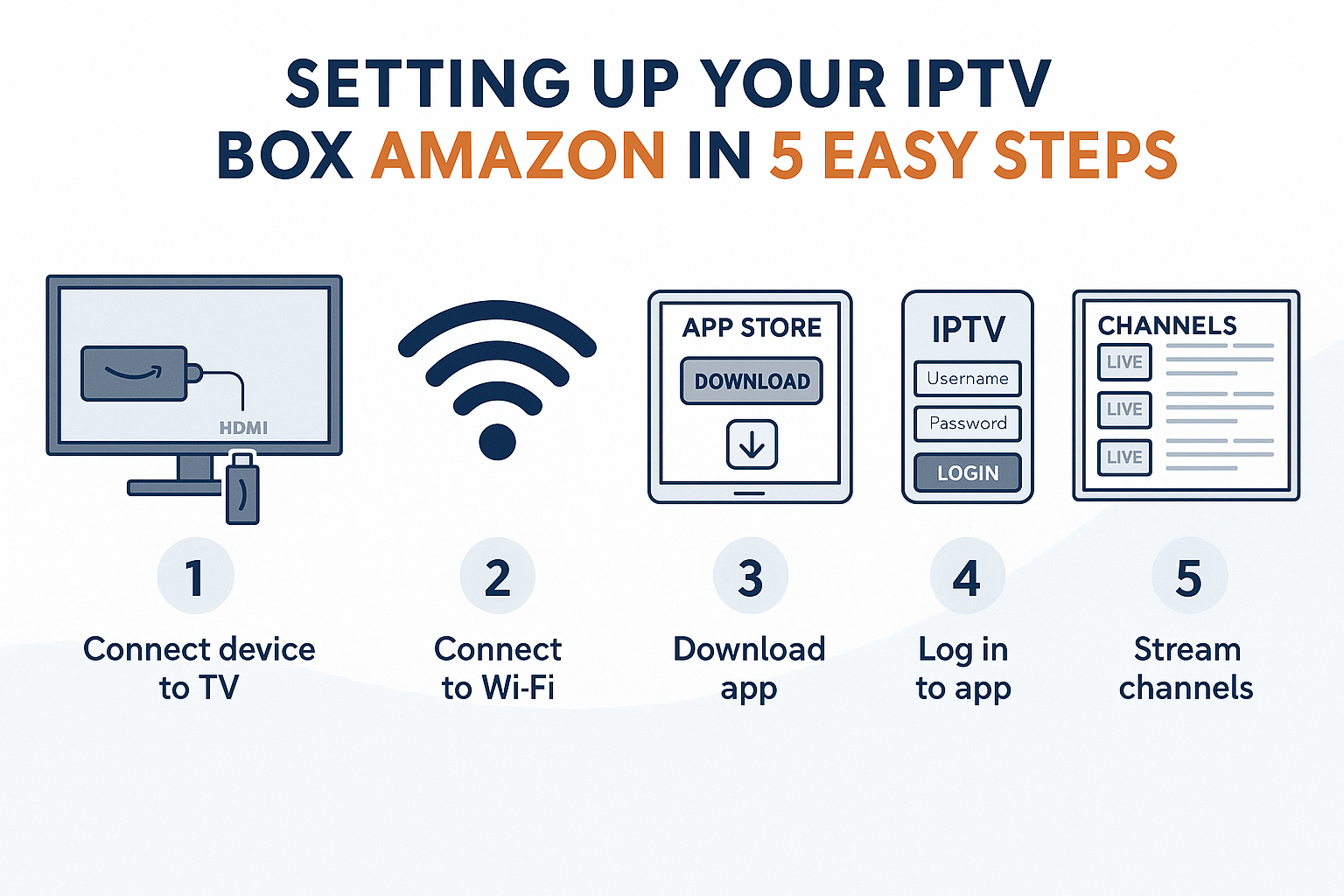 SETTING UP YOUR IPTV BOX AMAZON IN 5 EASY STEPS

HDMI

APP STORE
DOWNLOAD

IPTV
Username
Password
LOGIN

CHANNELS
LIVE
LIVE
LIVE

1
Connect device to TV

2
Connect to Wi-Fi

3
Download app

4
Log in to app

5
Stream channels