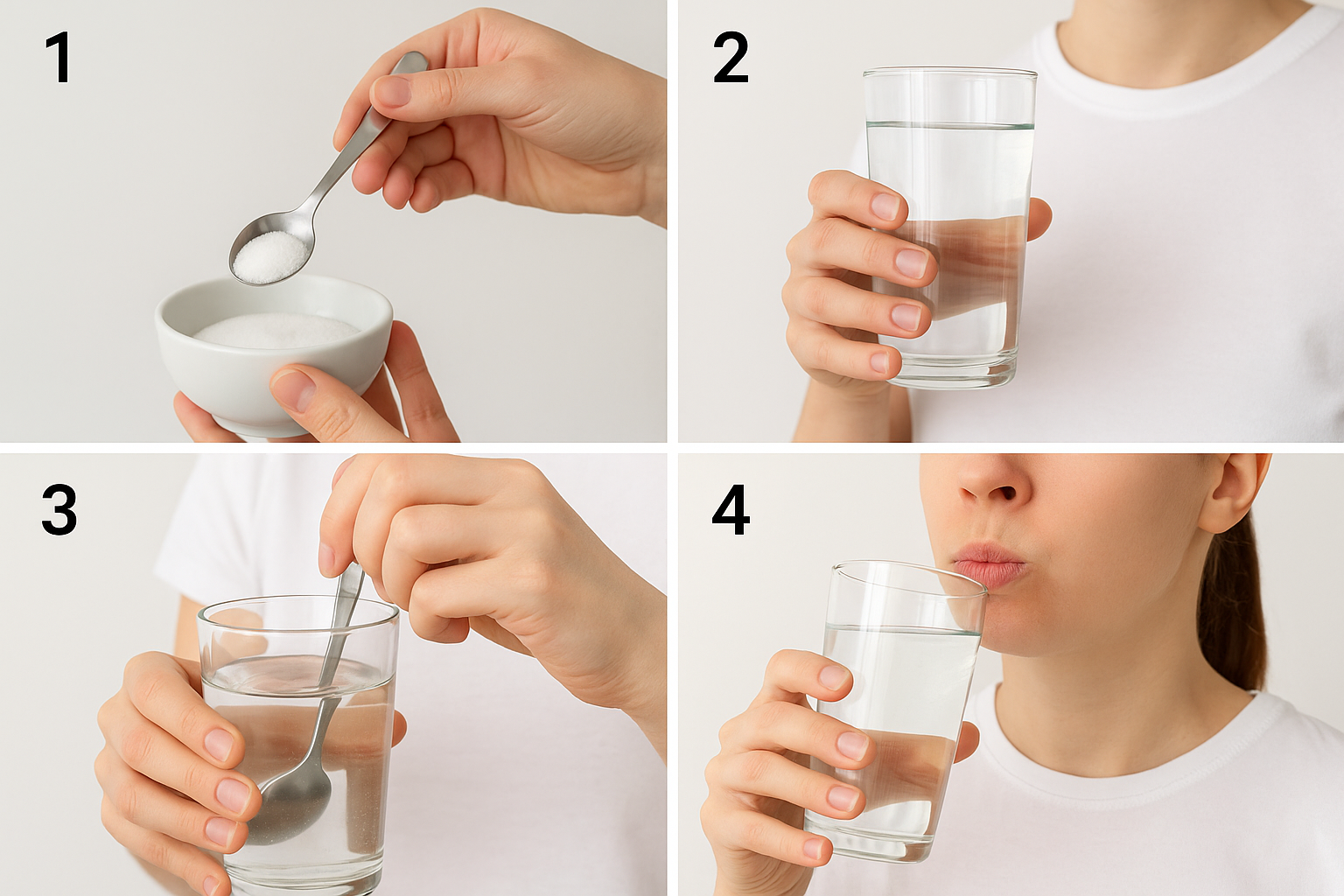 1

2

3

4