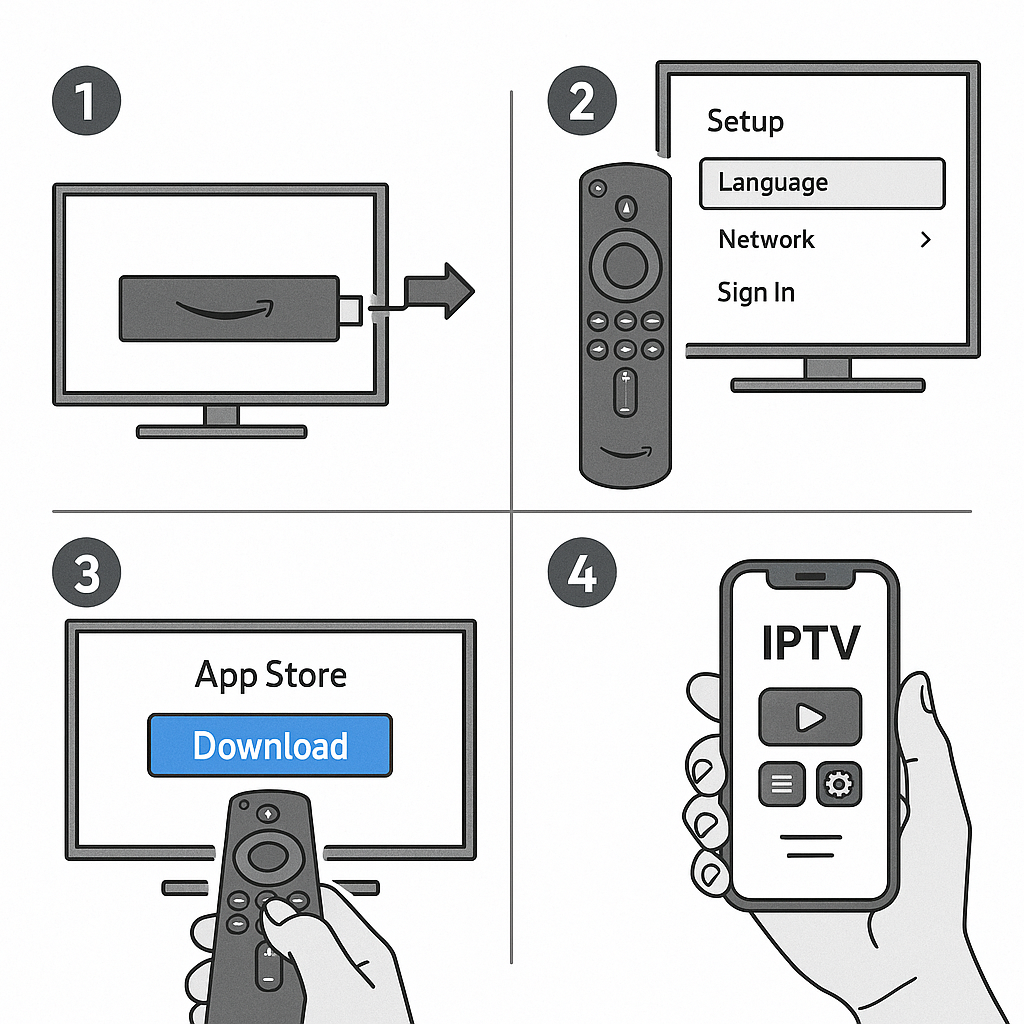 1

2

Setup

Language

Network >

Sign In

3

App Store

Download

4

IPTV