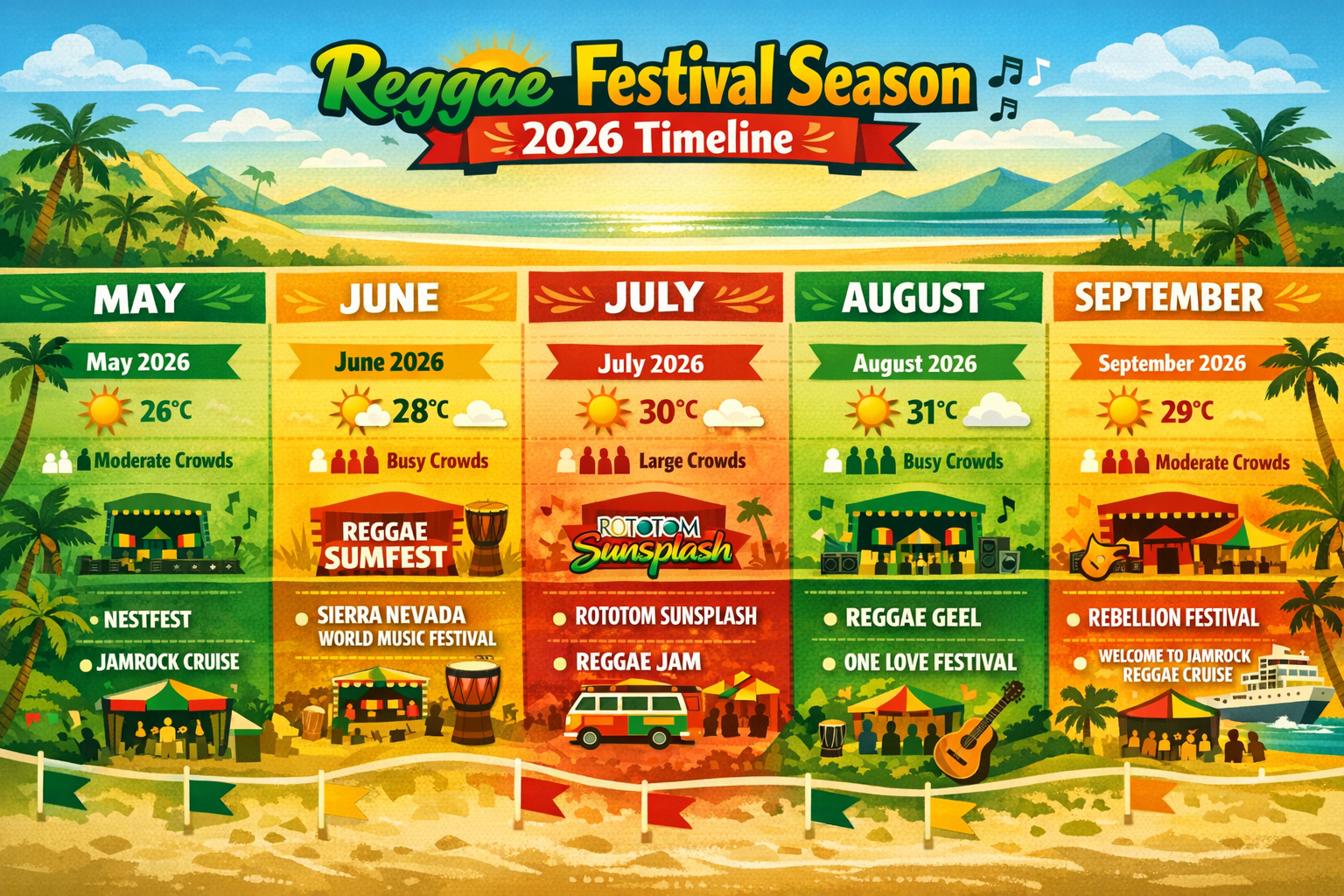 Reggae Festival Season
2026 Timeline

MAY
May 2026
26°C
Moderate Crowds
• NESTFEST
• JAMROCK CRUISE

JUNE
June 2026
28°C
Busy Crowds
REGGAE SUMFEST
• SIERRA NEVADA WORLD MUSIC FESTIVAL

JULY
July 2026
30°C
Large Crowds
ROTOTOM Sunsplash
• ROTOTOM SUNSPLASH
• REGGAE JAM

AUGUST
August 2026
31°C
Busy Crowds
• REGGAE GEEL
• ONE LOVE FESTIVAL

SEPTEMBER
September 2026
29°C
Moderate Crowds
• REBELLION FESTIVAL
• WELCOME TO JAMROCK REGGAE CRUISE