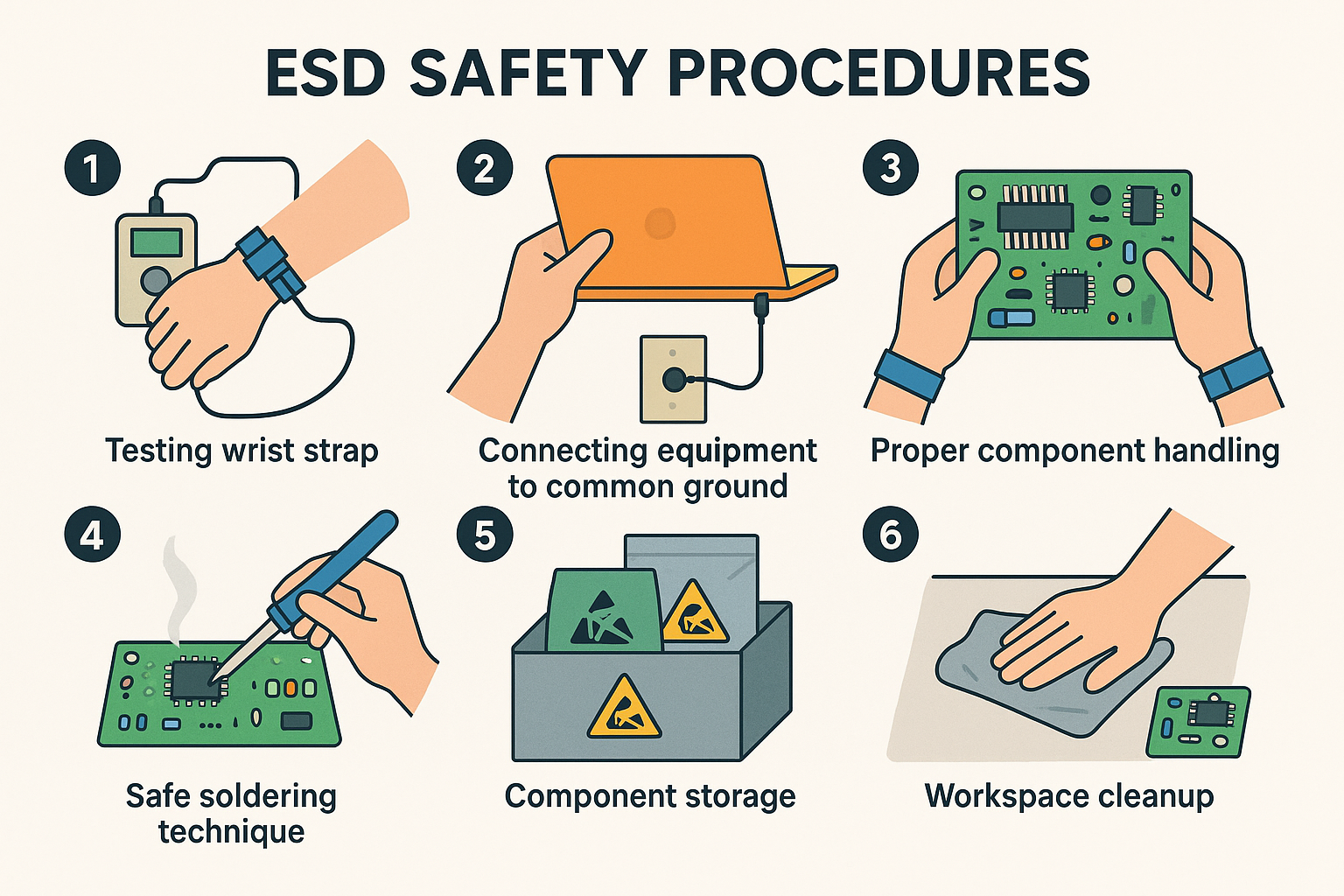 ESD SAFETY PROCEDURES

1
Testing wrist strap

2
Connecting equipment to common ground

3
Proper component handling

4
Safe soldering technique

5
Component storage

6
Workspace cleanup