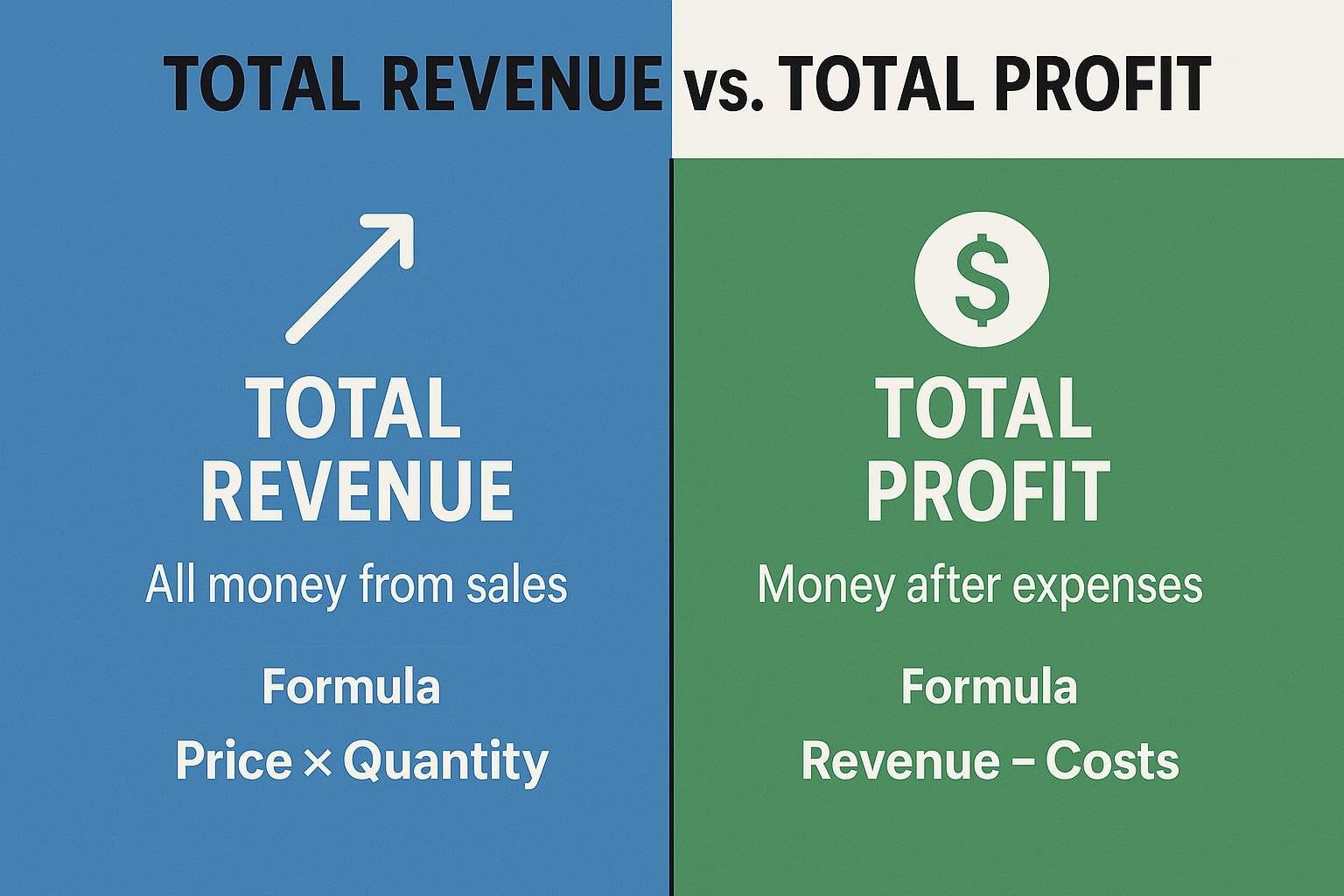 TOTAL REVENUE vs. TOTAL PROFIT

TOTAL REVENUE

All money from sales

Formula

Price × Quantity

$

TOTAL PROFIT

Money after expenses

Formula

Revenue – Costs