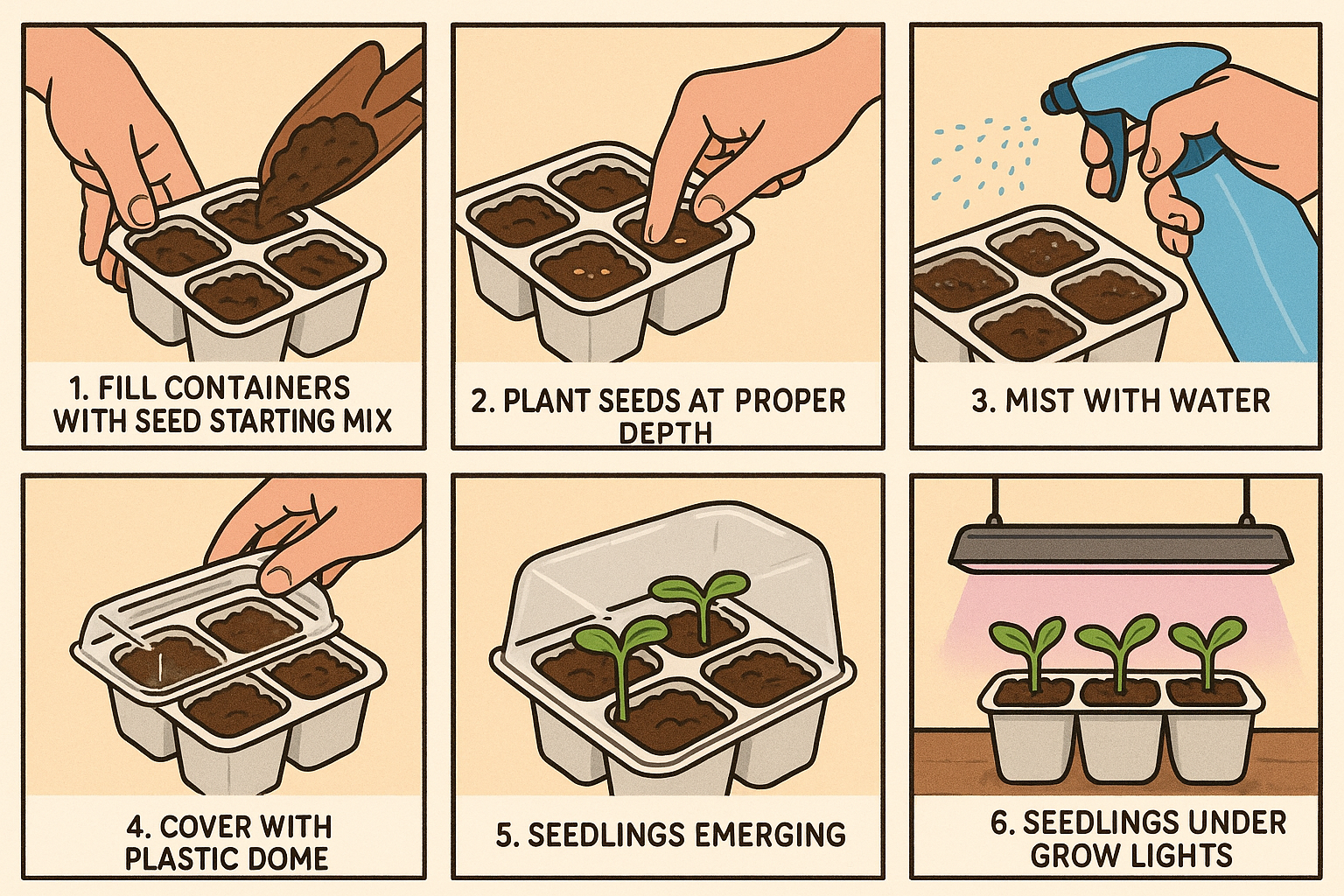 1. FILL CONTAINERS WITH SEED STARTING MIX

2. PLANT SEEDS AT PROPER DEPTH

3. MIST WITH WATER

4. COVER WITH PLASTIC DOME

5. SEEDLINGS EMERGING

6. SEEDLINGS UNDER GROW LIGHTS