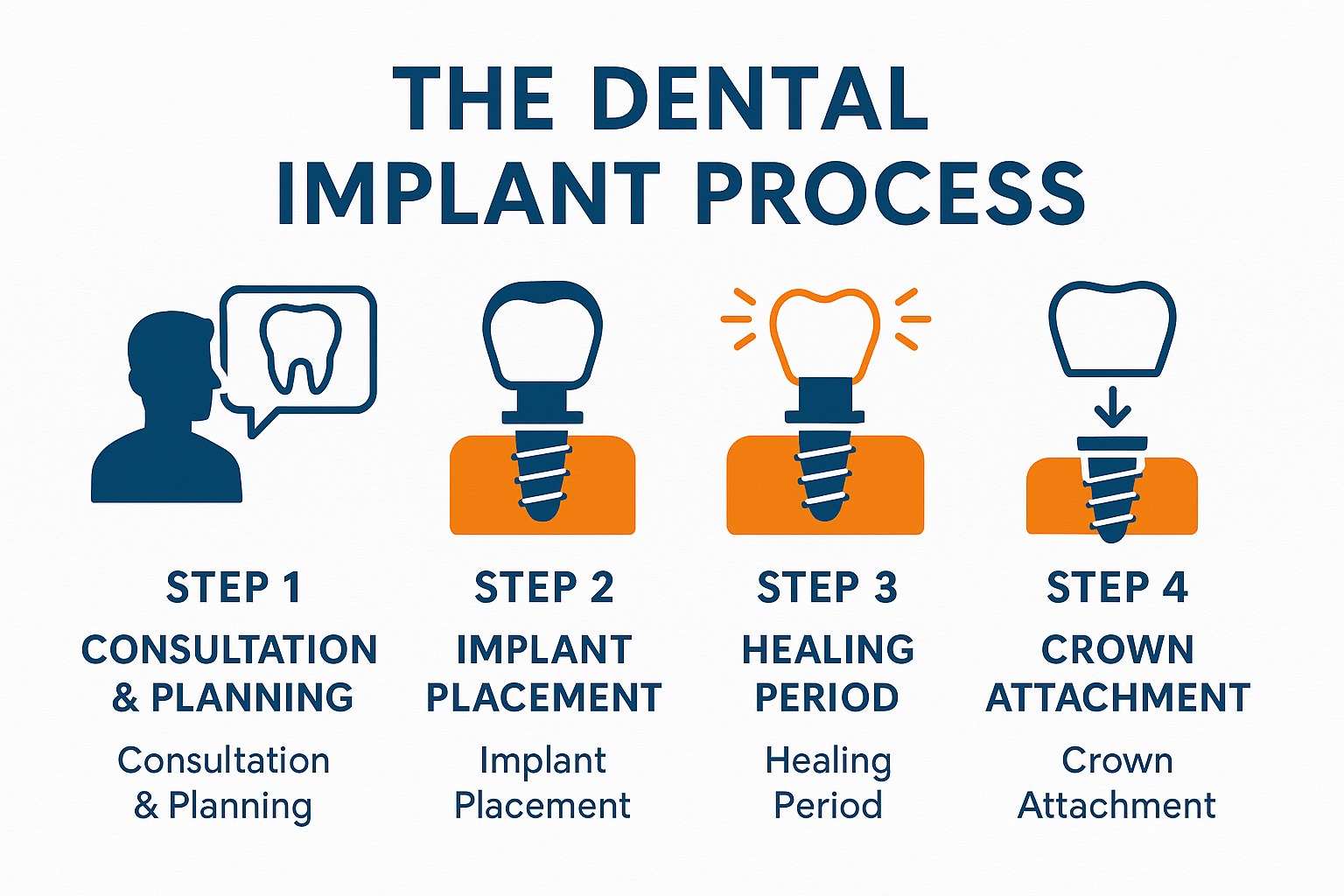 THE DENTAL IMPLANT PROCESS

STEP 1
CONSULTATION & PLANNING
Consultation & Planning

STEP 2
IMPLANT PLACEMENT
Implant Placement

STEP 3
HEALING PERIOD
Healing Period

STEP 4
CROWN ATTACHMENT
Crown Attachment