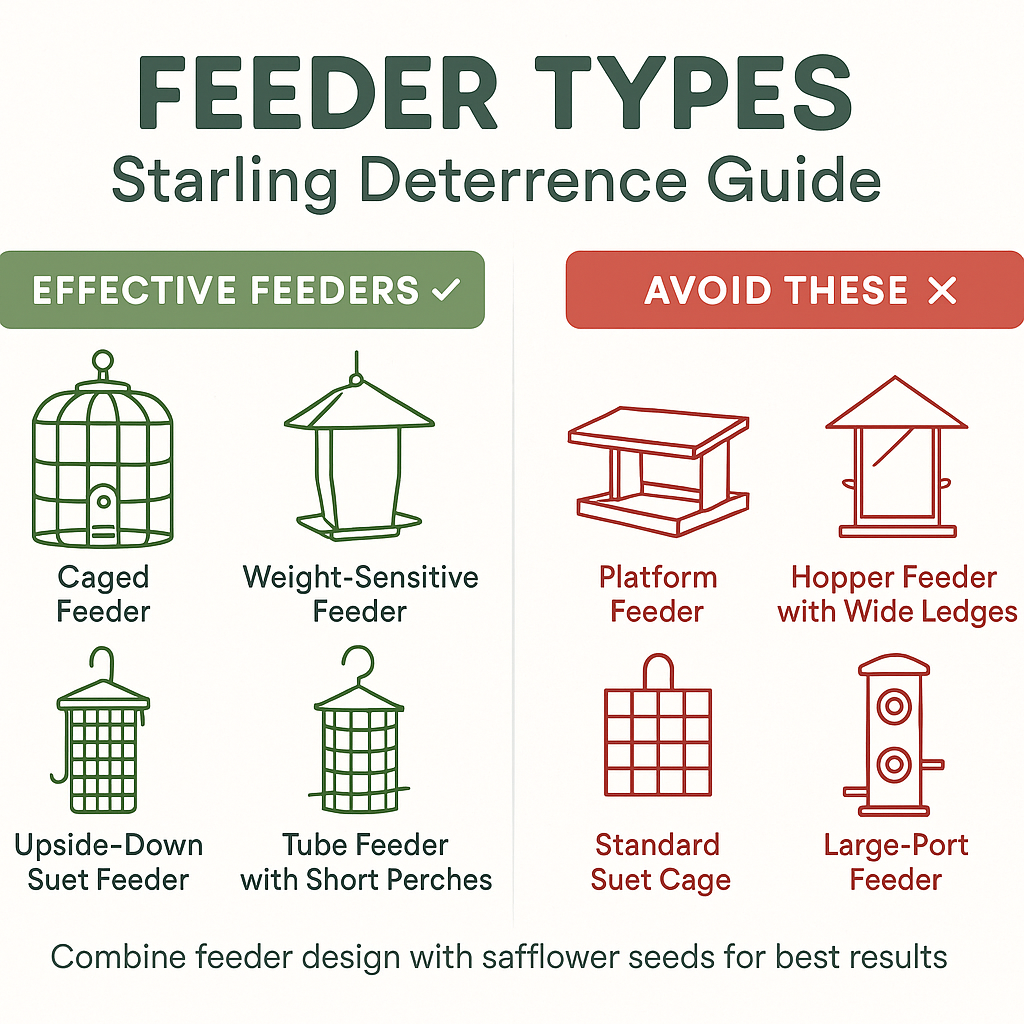 FEEDER TYPES
Starling Deterrence Guide

EFFECTIVE FEEDERS ✓

Caged Feeder

Weight-Sensitive Feeder

Upside-Down Suet Feeder

Tube Feeder with Short Perches

AVOID THESE ✕

Platform Feeder

Hopper Feeder with Wide Ledges

Standard Suet Cage

Large-Port Feeder

Combine feeder design with safflower seeds for best results